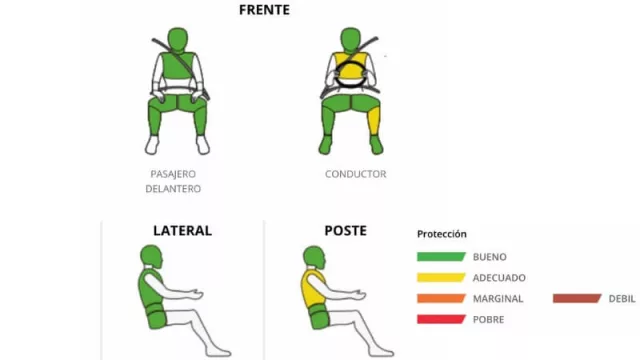 FRENTE

PASAJERO DELANTERO

CONDUCTOR

LATERAL

POSTE

Protección

BUENO

ADECUADO

MARGINAL

DEBIL

POBRE