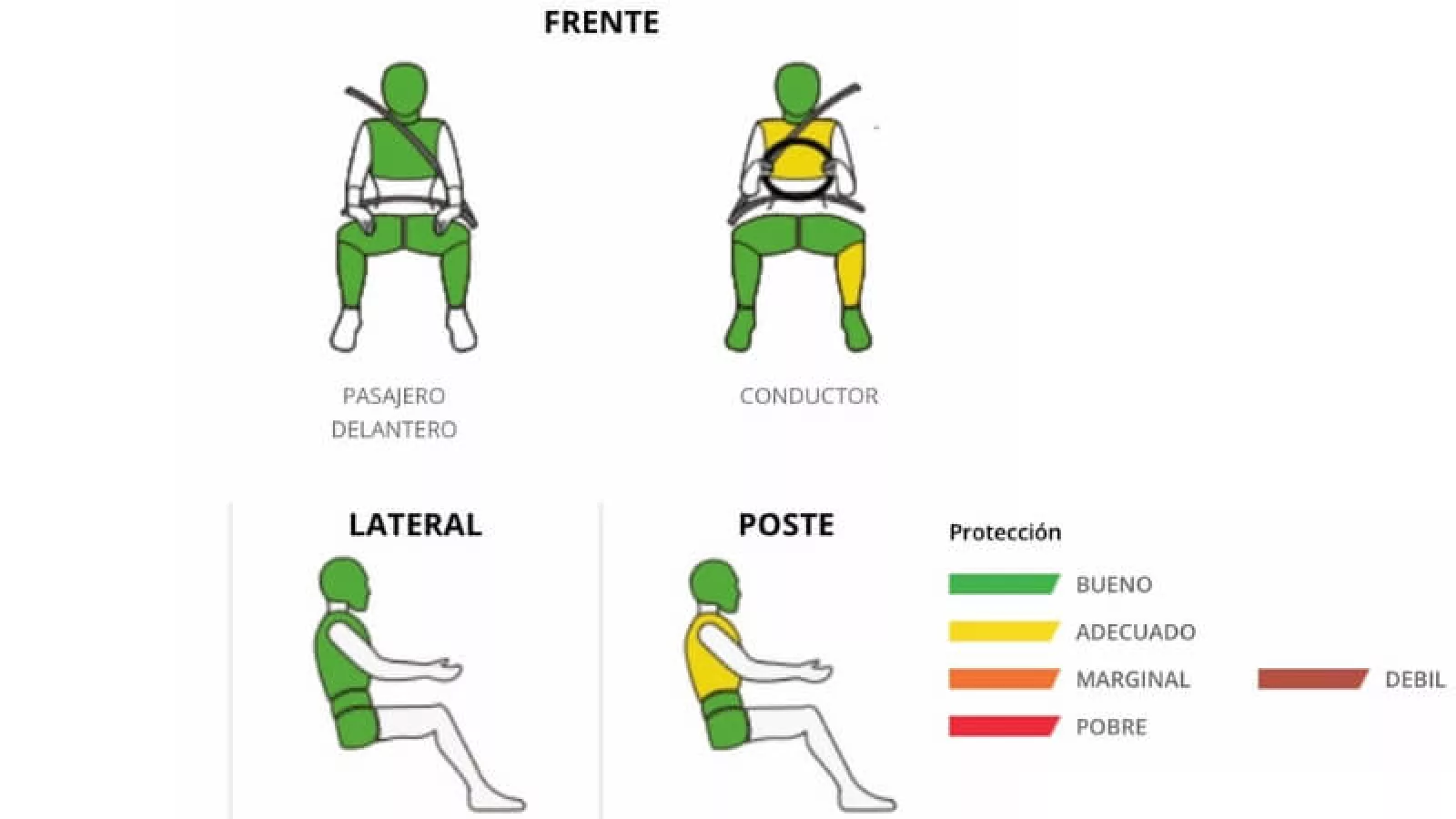 FRENTE

PASAJERO DELANTERO

CONDUCTOR

LATERAL

POSTE

Protección

BUENO

ADECUADO

MARGINAL

DEBIL

POBRE